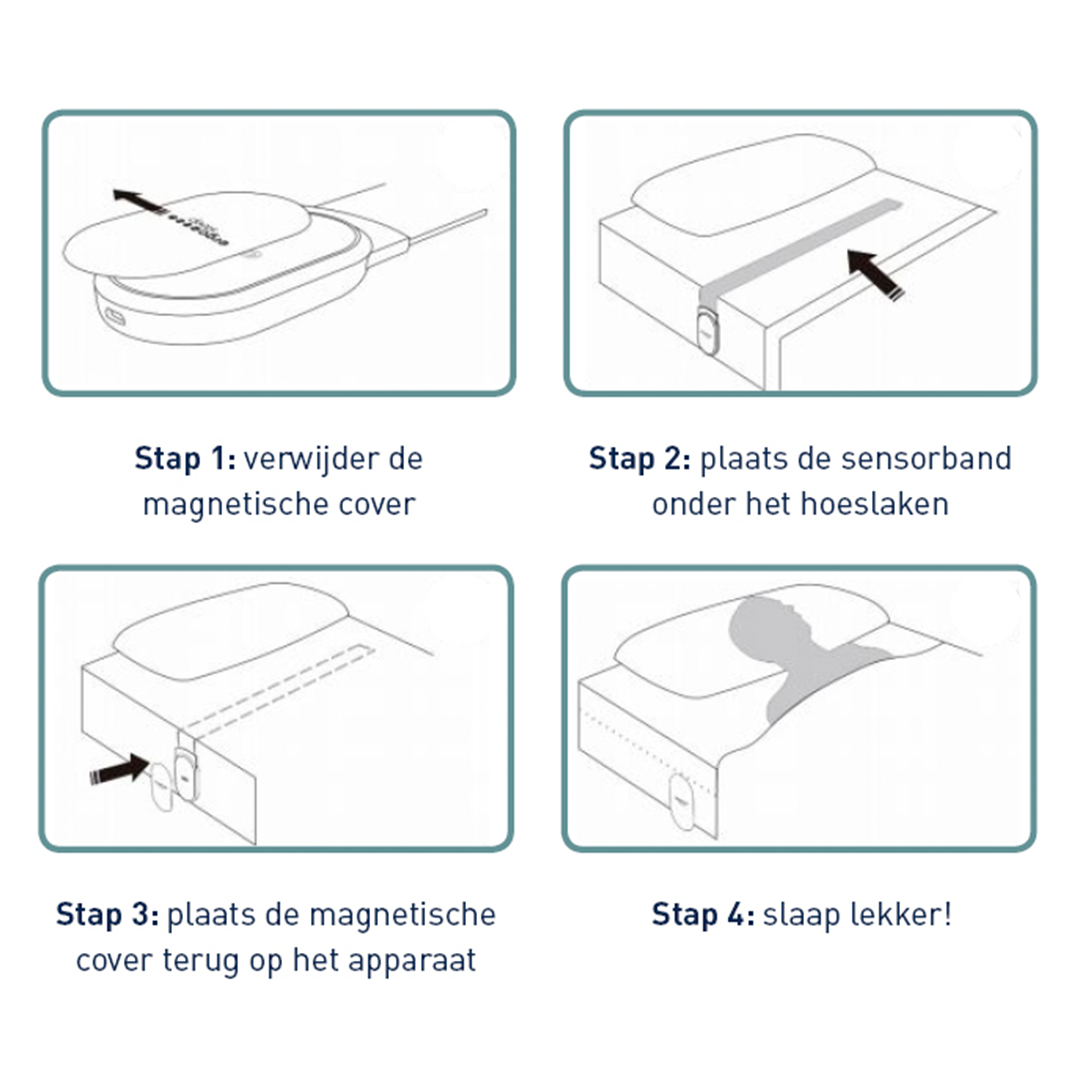 Stap 1: verwijder de magnetische cover

Stap 2: plaats de sensorband onder het hoeslaken

Stap 3: plaats de magnetische cover terug op het apparaat

Stap 4: slaap lekker!